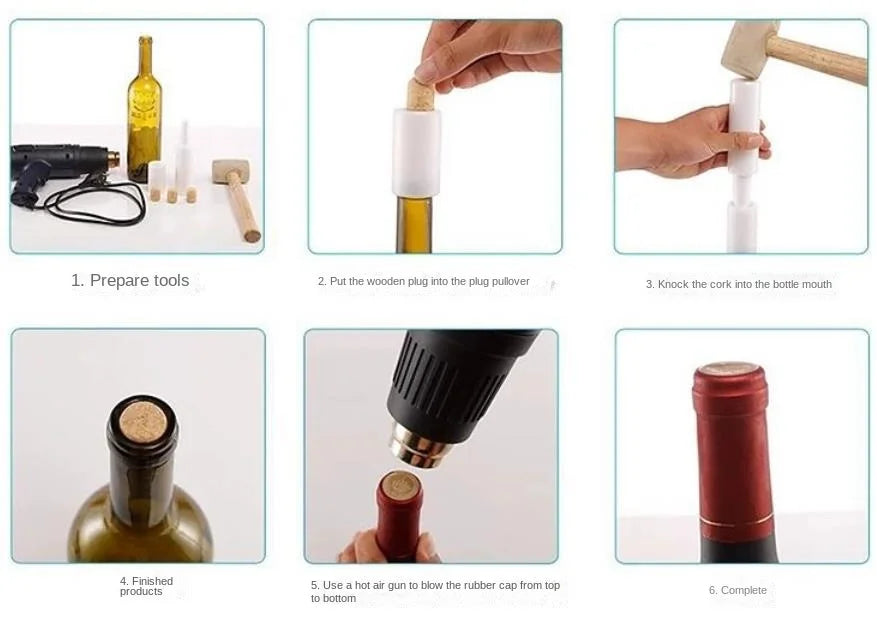 1. Prepare tools

2. Put the wooden plug into the plug pullover

3. Knock the cork into the bottle mouth

4. Finished products

5. Use a hot air gun to blow the rubber cap from top to bottom

6. Complete