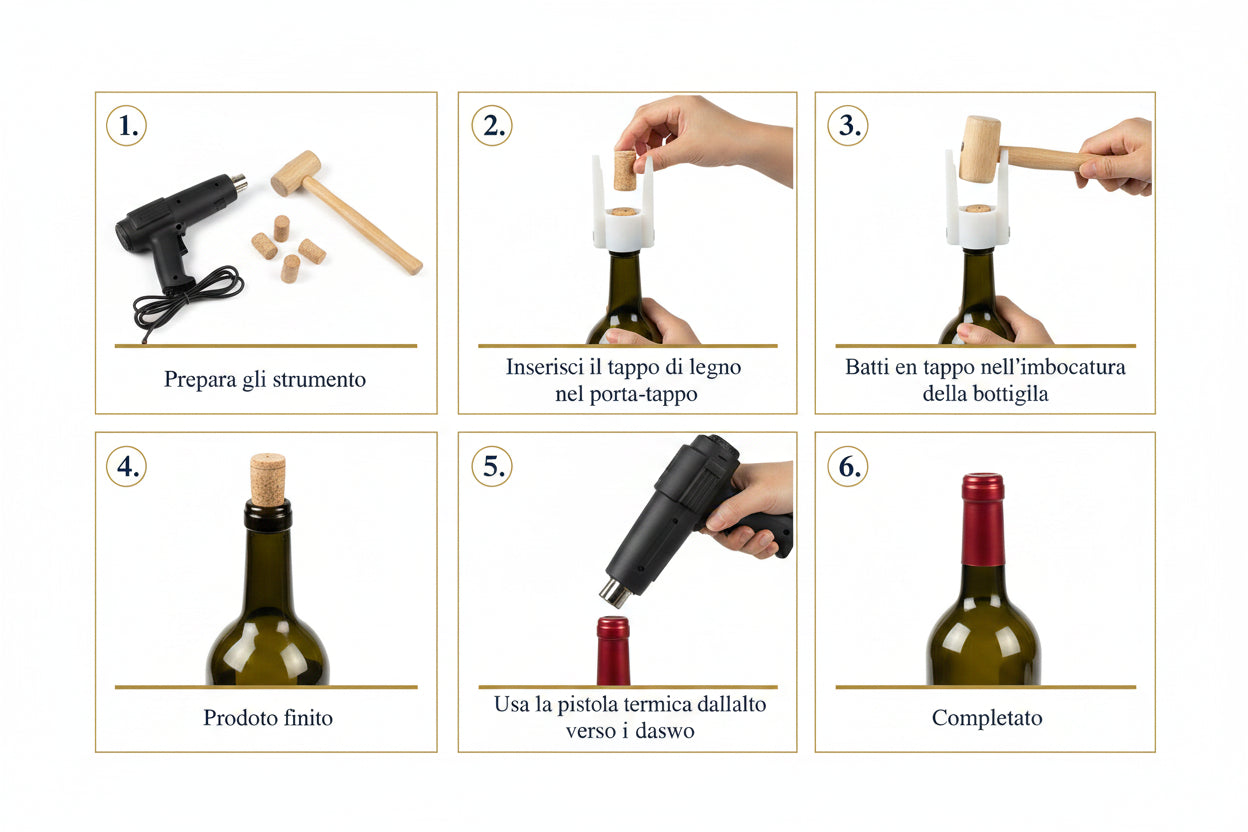 1.

Prepara gli strumento

2.

Inserisci il tappo di legno nel porta-tappo

3.

Batti en tappo nell'imbocatura della bottigila

4.

Prodoto finito

5.

Usa la pistola termica dallalto verso i daswo

6.

Completato